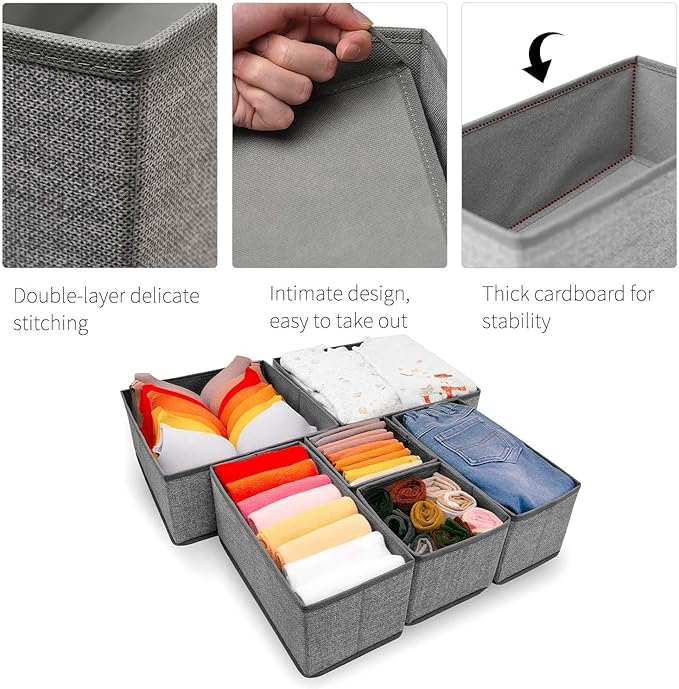 Double-layer delicate stitching

Intimate design, easy to take out

Thick cardboard for stability