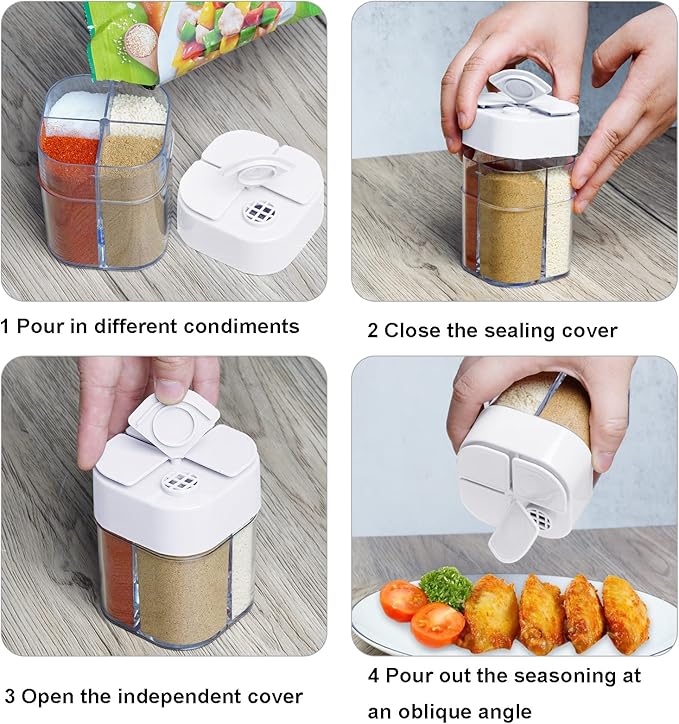 1 Pour in different condiments

2 Close the sealing cover

3 Open the independent cover

4 Pour out the seasoning at an oblique angle